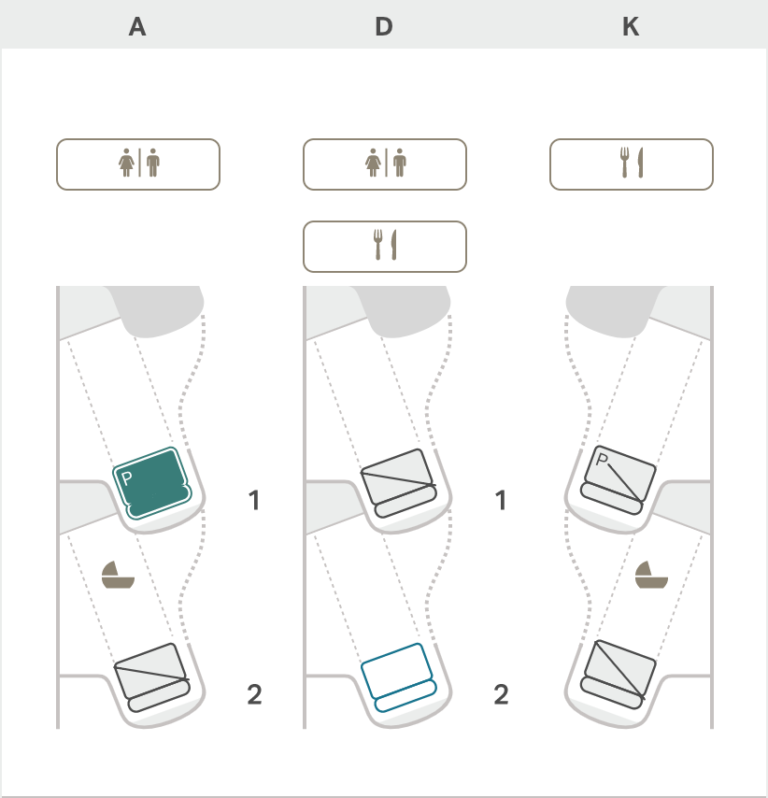 A D K

P

1

1

P

2

2